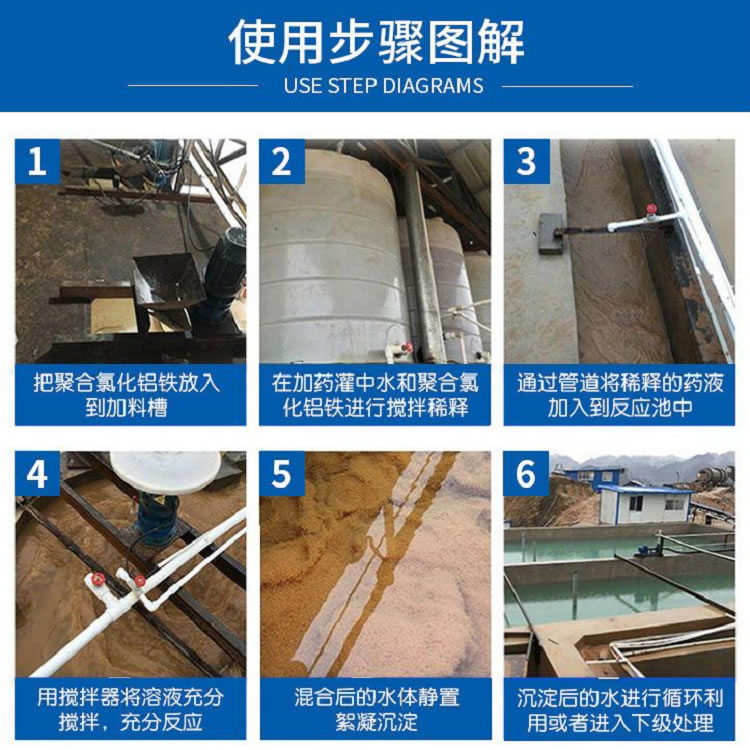 使用步骤图解

USE STEP DIAGRAMS

1

把聚合氯化铝铁放入到加料槽

2

在加药灌中水和聚合氯化铝铁进行搅拌稀释

3

通过管道将稀释的药液加入到反应池中

4

用搅拌器将溶液充分搅拌，充分反应

5

混合后的水体静置絮凝沉淀

6

沉淀后的水进行循环利用或者进入下级处理